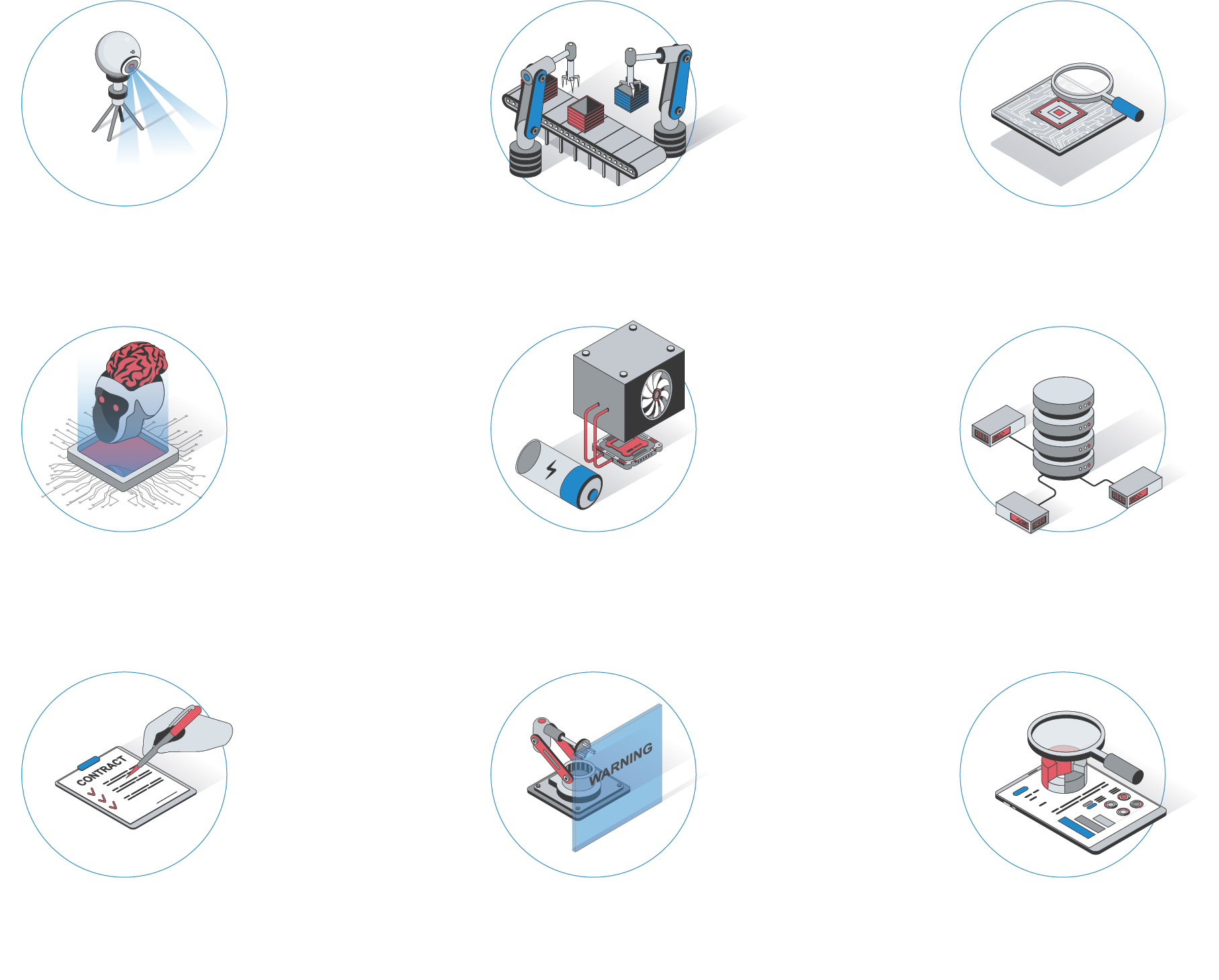 CONTRACT

WARNING